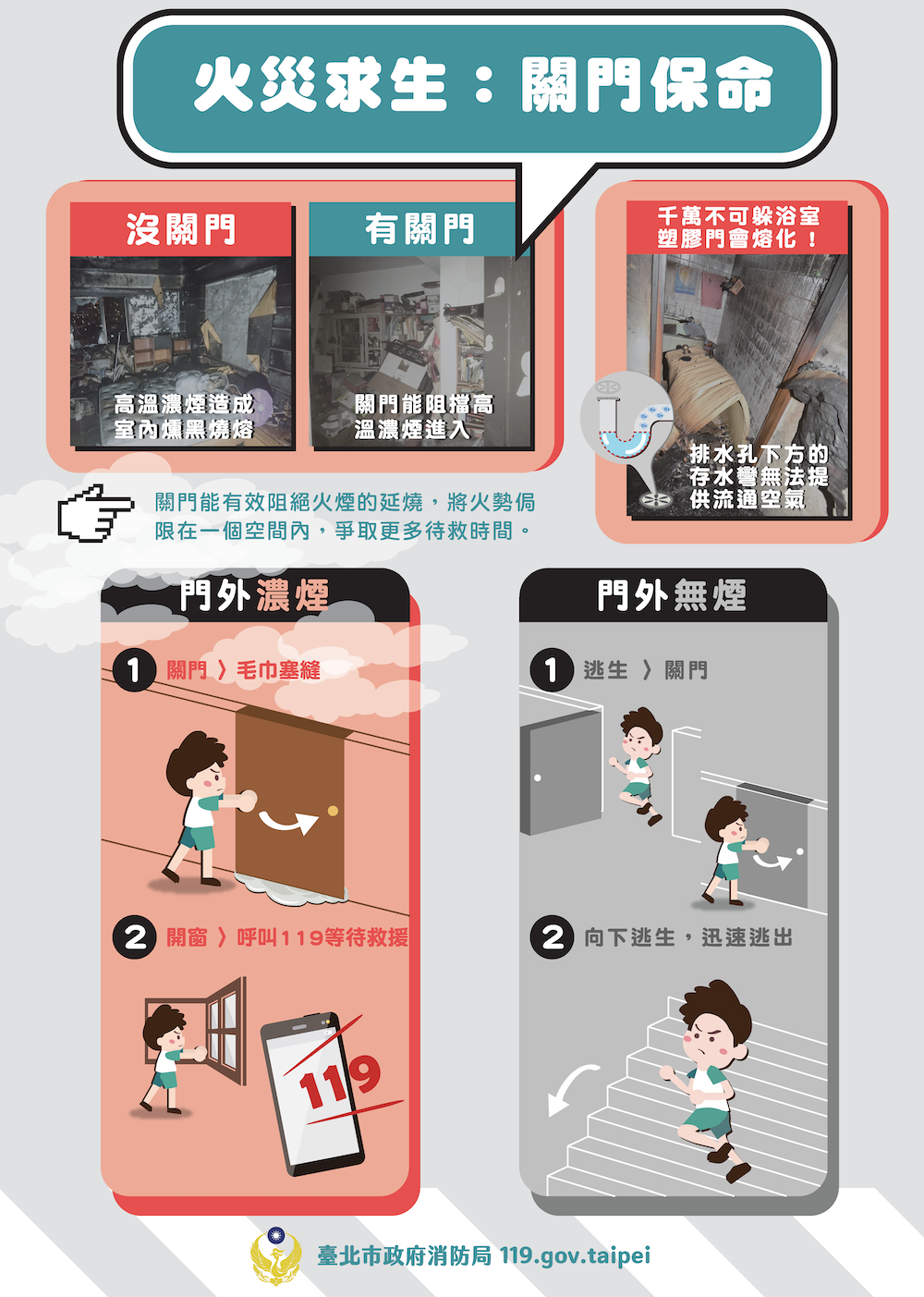 火災求生：關門保命

沒關門

高溫濃煙造成室內燻黑燒熔

有關門

關門能阻擋高溫濃煙進入

千萬不可躲浴室
塑膠門會熔化！

排水孔下方的存水彎無法提供流通空氣

關門能有效阻絕火煙的延燒，將火勢侷限在一個空間內，爭取更多待救時間。

門外濃煙

1 關門 〉毛巾塞縫

2 開窗 〉呼叫119等待救援

119

門外無煙

1 逃生 〉關門

2 向下逃生，迅速逃出

臺北市政府消防局 119.gov.taipei